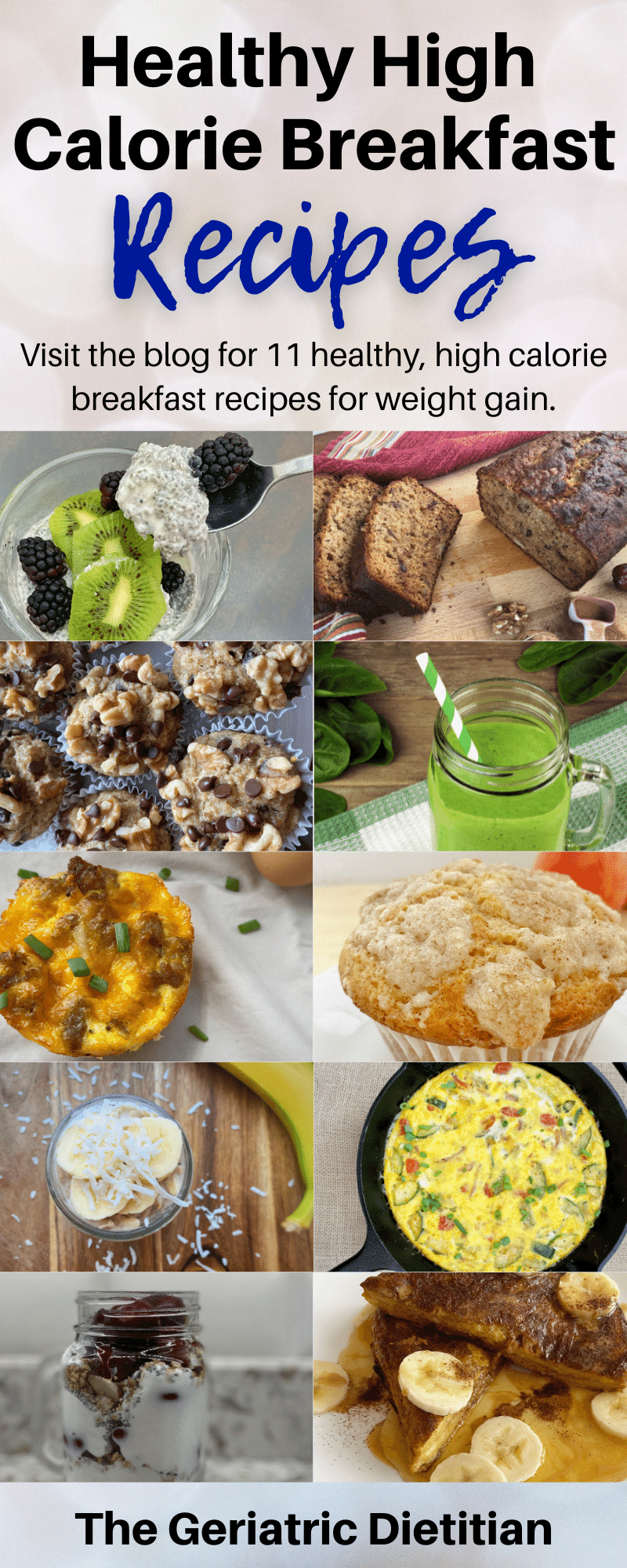 Healthy High Calorie Breakfast Recipes

Visit the blog for 11 healthy, high calorie breakfast recipes for weight gain.

The Geriatric Dietitian