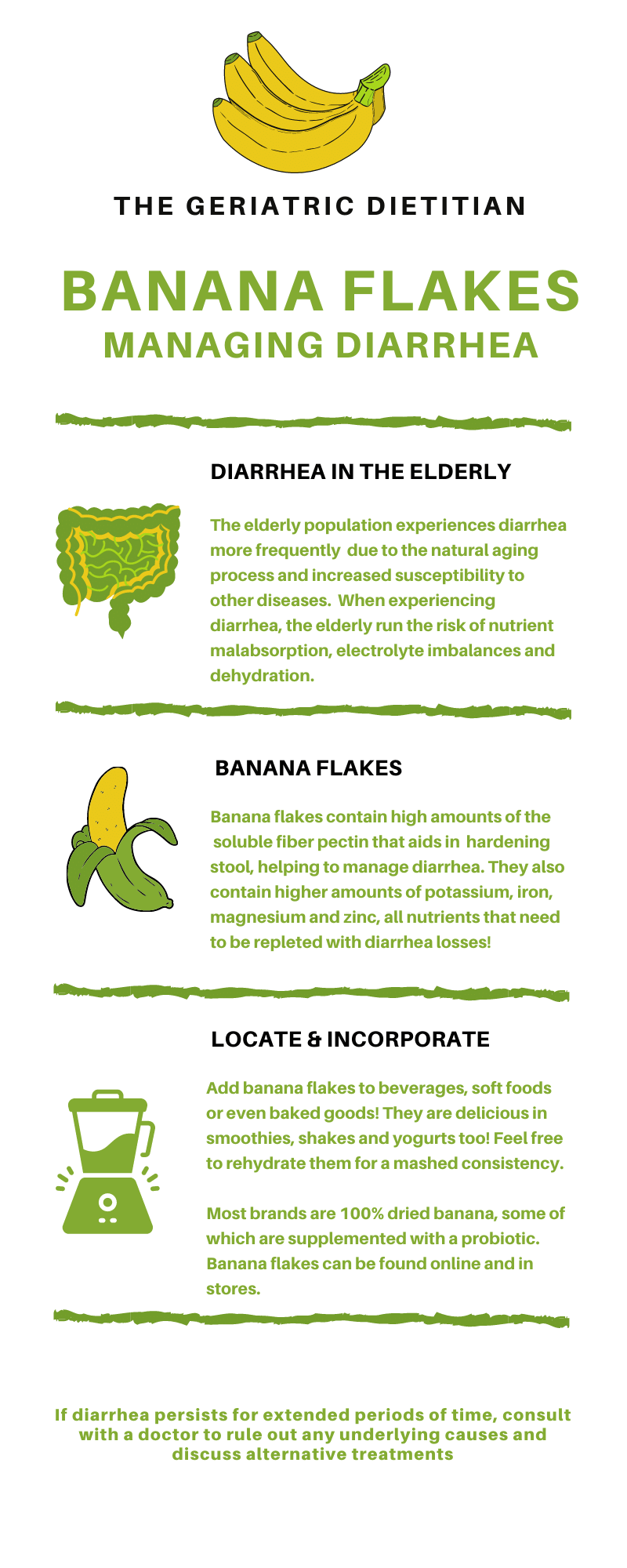 THE GERIATRIC DIETITIAN

BANANA FLAKES
MANAGING DIARRHEA

DIARRHEA IN THE ELDERLY

The elderly population experiences diarrhea more frequently due to the natural aging process and increased susceptibility to other diseases. When experiencing diarrhea, the elderly run the risk of nutrient malabsorption, electrolyte imbalances and dehydration.

BANANA FLAKES

Banana flakes contain high amounts of the soluble fiber pectin that aids in hardening stool, helping to manage diarrhea. They also contain higher amounts of potassium, iron, magnesium and zinc, all nutrients that need to be repleted with diarrhea losses!

LOCATE & INCORPORATE

Add banana flakes to beverages, soft foods or even baked goods! They are delicious in smoothies, shakes and yogurts too! Feel free to rehydrate them for a mashed consistency.

Most brands are 100% dried banana, some of which are supplemented with a probiotic. Banana flakes can be found online and in stores.

If diarrhea persists for extended periods of time, consult with a doctor to rule out any underlying causes and discuss alternative treatments