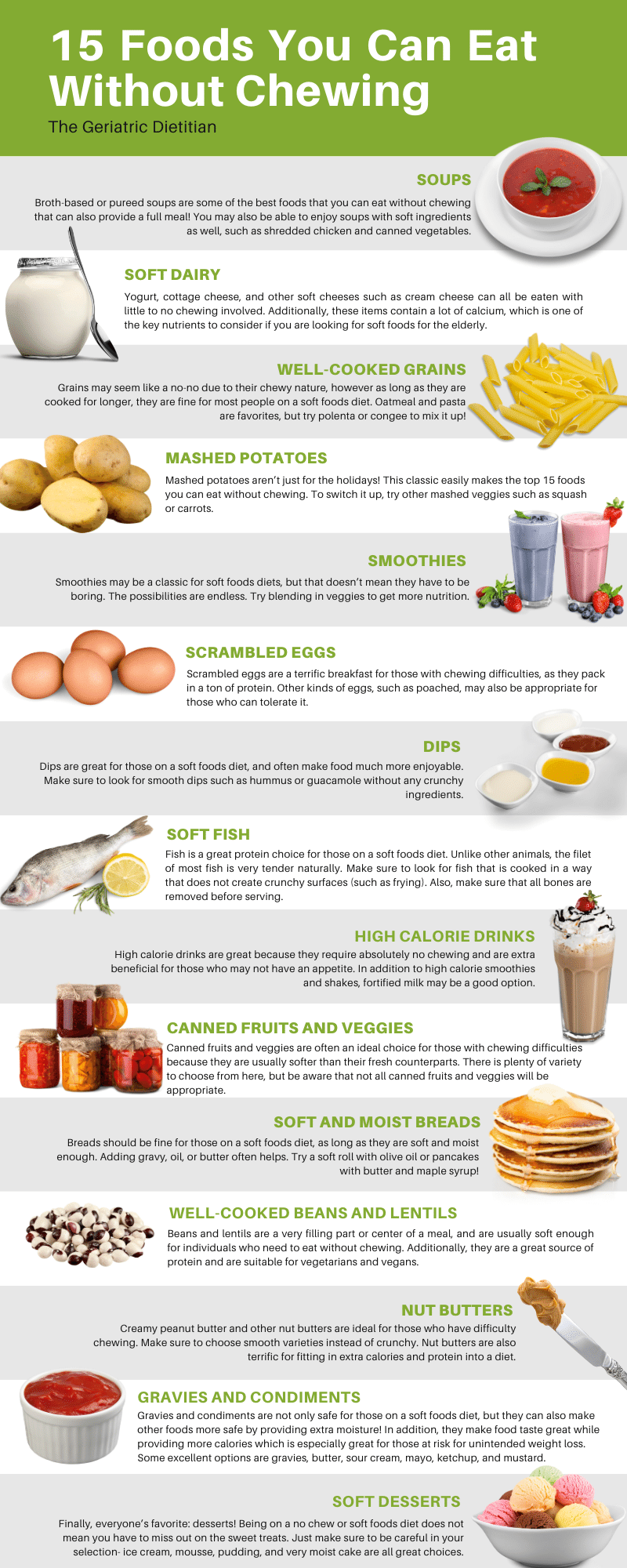 15 Foods You Can Eat Without Chewing

The Geriatric Dietitian

SOUPS

Broth-based or pureed soups are some of the best foods that you can eat without chewing that can also provide a full meal! You may also be able to enjoy soups with soft ingredients as well, such as shredded chicken and canned vegetables.

SOFT DAIRY

Yogurt, cottage cheese, and other soft cheeses such as cream cheese can all be eaten with little to no chewing involved. Additionally, these items contain a lot of calcium, which is one of the key nutrients to consider if you are looking for soft foods for the elderly.

WELL-COOKED GRAINS

Grains may seem like a no-no due to their chewy nature, however as long as they are cooked for longer, they are fine for most people on a soft foods diet. Oatmeal and pasta are favorites, but try polenta or congee to mix it up!

MASHED POTATOES

Mashed potatoes aren't just for the holidays! This classic easily makes the top 15 foods you can eat without chewing. To switch it up, try other mashed veggies such as squash or carrots.

SMOOTHIES

Smoothies may be a classic for soft foods diets, but that doesn't mean they have to be boring. The possibilities are endless. Try blending in veggies to get more nutrition.

SCRAMBLED EGGS

Scrambled eggs are a terrific breakfast for those with chewing difficulties, as they pack in a ton of protein. Other kinds of eggs, such as poached, may also be appropriate for those who can tolerate it.

DIPS

Dips are great for those on a soft foods diet, and often make food much more enjoyable. Make sure to look for smooth dips such as hummus or guacamole without any crunchy ingredients.

SOFT FISH

Fish is a great protein choice for those on a soft foods diet. Unlike other animals, the filet of most fish is very tender naturally. Make sure to look for fish that is cooked in a way that does not create crunchy surfaces (such as frying). Also, make sure that all bones are removed before serving.

HIGH CALORIE DRINKS

High calorie drinks are great because they require absolutely no chewing and are extra beneficial for those who may not have an appetite. In addition to high calorie smoothies and shakes, fortified milk may be a good option.

CANNED FRUITS AND VEGGIES

Canned fruits and veggies are often an ideal choice for those with chewing difficulties because they are usually softer than their fresh counterparts. There is plenty of variety to choose from here, but be aware that not all canned fruits and veggies will be appropriate.

SOFT AND MOIST BREADS

Breads should be fine for those on a soft foods diet, as long as they are soft and moist enough. Adding gravy, oil, or butter often helps. Try a soft roll with olive oil or pancakes with butter and maple syrup!

WELL-COOKED BEANS AND LENTILS

Beans and lentils are a very filling part or center of a meal, and are usually soft enough for individuals who need to eat without chewing. Additionally, they are a great source of protein and are suitable for vegetarians and vegans.

NUT BUTTERS

Creamy peanut butter and other nut butters are ideal for those who have difficulty chewing. Make sure to choose smooth varieties instead of crunchy. Nut butters are also terrific for fitting in extra calories and protein into a diet.

GRAVIES AND CONDIMENTS

Gravies and condiments are not only safe for those on a soft foods diet, but they can also make other foods more safe by providing extra moisture! In addition, they make food taste great while providing more calories which is especially great for those at risk for unintended weight loss. Some excellent options are gravies, butter, sour cream, mayo, ketchup, and mustard.

SOFT DESSERTS

Finally, everyone's favorite: desserts! Being on a no chew or soft foods diet does not mean you have to miss out on the sweet treats. Just make sure to be careful in your selection- ice cream, mousse, pudding, and very moist cake are all great choices.