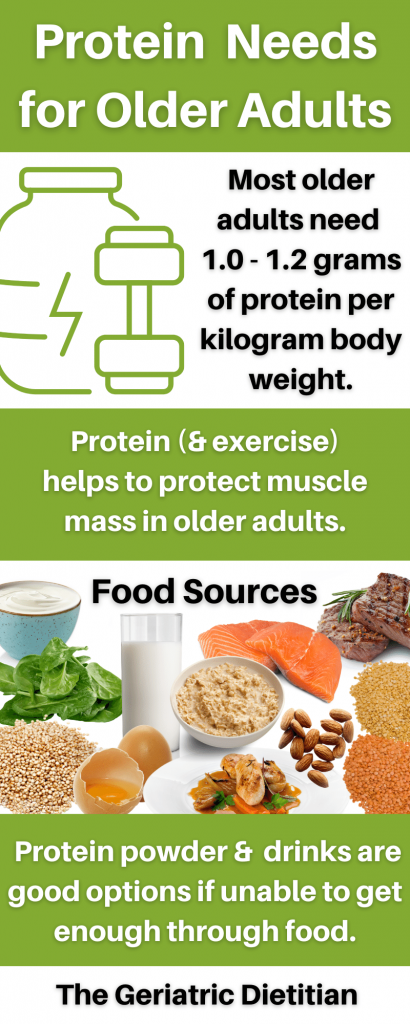 Protein Needs for Older Adults

Most older adults need 1.0 - 1.2 grams of protein per kilogram body weight.

Protein (& exercise) helps to protect muscle mass in older adults.

Food Sources

Protein powder & drinks are good options if unable to get enough through food.

The Geriatric Dietitian