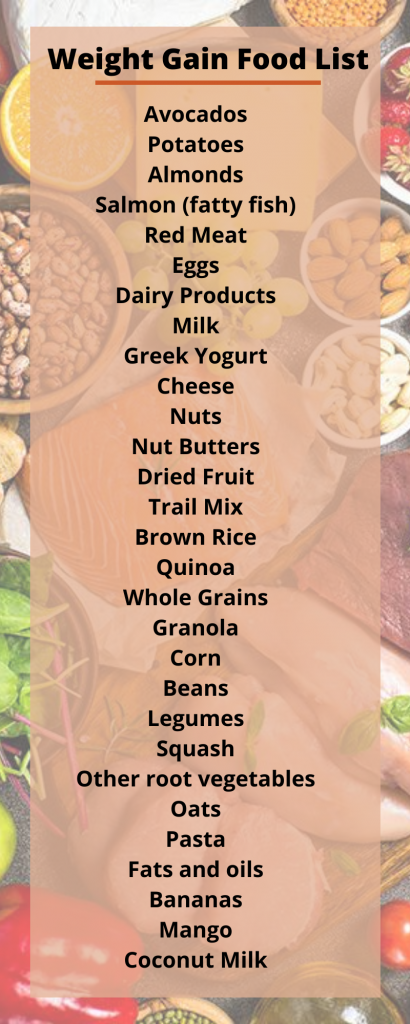 Weight Gain Food List

Avocados
Potatoes
Almonds
Salmon (fatty fish)
Red Meat
Eggs
Dairy Products
Milk
Greek Yogurt
Cheese
Nuts
Nut Butters
Dried Fruit
Trail Mix
Brown Rice
Quinoa
Whole Grains
Granola
Corn
Beans
Legumes
Squash
Other root vegetables
Oats
Pasta
Fats and oils
Bananas
Mango
Coconut Milk