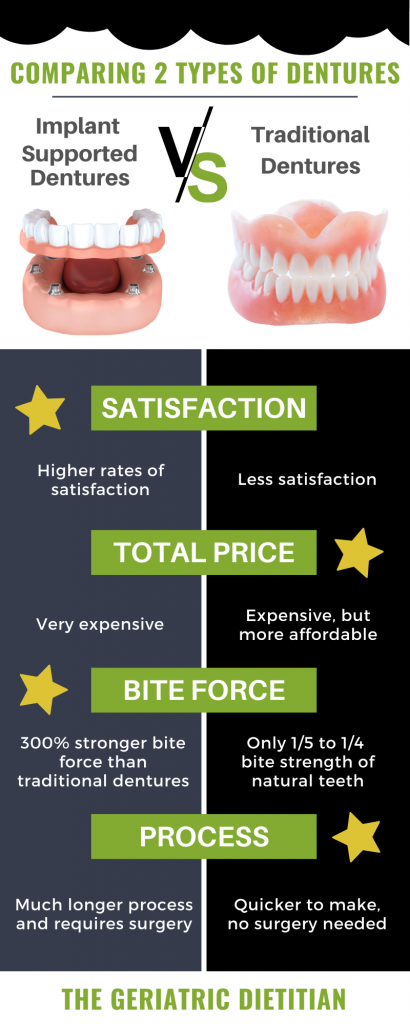 COMPARING 2 TYPES OF DENTURES

Implant Supported Dentures

VS

Traditional Dentures

SATISFACTION

Higher rates of satisfaction

Less satisfaction

TOTAL PRICE

Very expensive

Expensive, but more affordable

BITE FORCE

300% stronger bite force than traditional dentures

Only 1/5 to 1/4 bite strength of natural teeth

PROCESS

Much longer process and requires surgery

Quicker to make, no surgery needed

THE GERIATRIC DIETITIAN