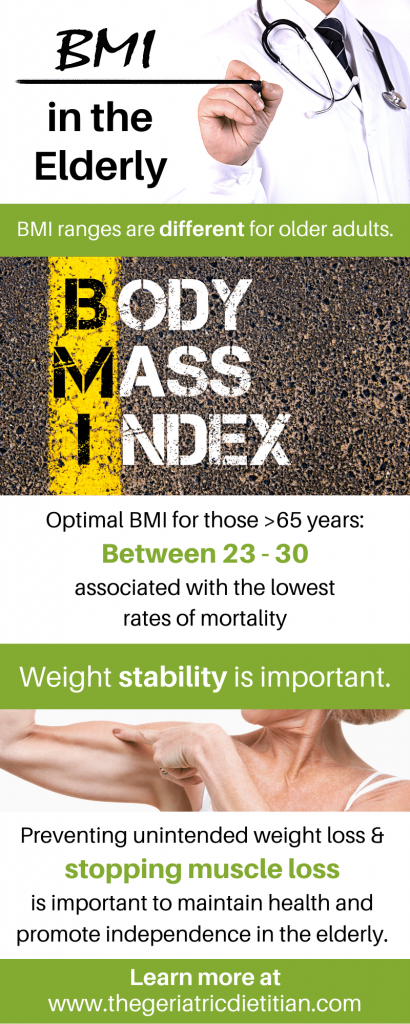 BMI

in the Elderly

BMI ranges are different for older adults.

BODY MASS INDEX

Optimal BMI for those >65 years:

Between 23 - 30

associated with the lowest rates of mortality

Weight stability is important.

Preventing unintended weight loss & stopping muscle loss is important to maintain health and promote independence in the elderly.

Learn more at www.thegeriatricdietitian.com