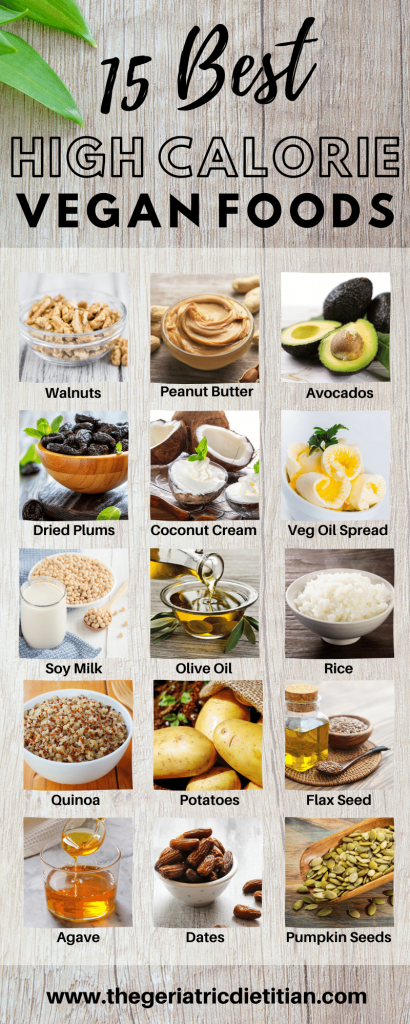 15 Best
HIGH CALORIE
VEGAN FOODS

Walnuts
Peanut Butter
Avocados
Dried Plums
Coconut Cream
Veg Oil Spread
Soy Milk
Olive Oil
Rice
Quinoa
Potatoes
Flax Seed
Agave
Dates
Pumpkin Seeds

www.thegeriatricdietitian.com