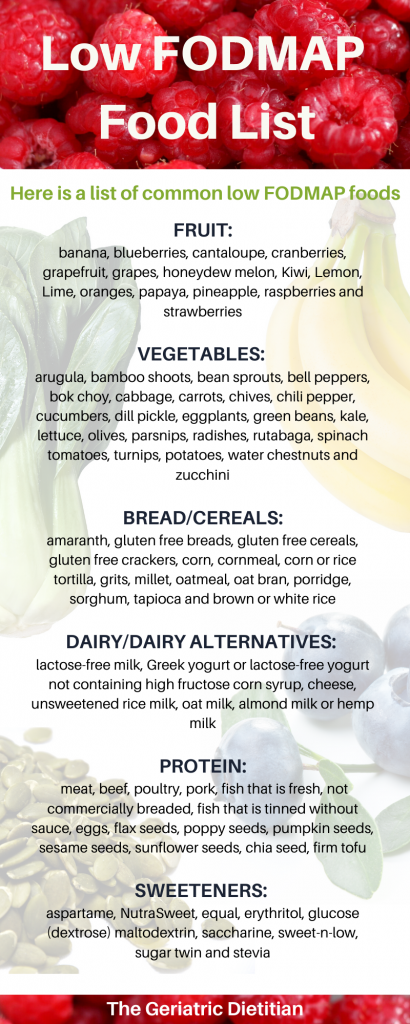 Low FODMAP Food List

Here is a list of common low FODMAP foods

FRUIT:

banana, blueberries, cantaloupe, cranberries, grapefruit, grapes, honeydew melon, Kiwi, Lemon, Lime, oranges, papaya, pineapple, raspberries and strawberries

VEGETABLES:

arugula, bamboo shoots, bean sprouts, bell peppers, bok choy, cabbage, carrots, chives, chili pepper, cucumbers, dill pickle, eggplants, green beans, kale, lettuce, olives, parsnips, radishes, rutabaga, spinach tomatoes, turnips, potatoes, water chestnuts and zucchini

BREAD/CEREALS:

amaranth, gluten free breads, gluten free cereals, gluten free crackers, corn, cornmeal, corn or rice tortilla, grits, millet, oatmeal, oat bran, porridge, sorghum, tapioca and brown or white rice

DAIRY/DAIRY ALTERNATIVES:

lactose-free milk, Greek yogurt or lactose-free yogurt not containing high fructose corn syrup, cheese, unsweetened rice milk, oat milk, almond milk or hemp milk

PROTEIN:

meat, beef, poultry, pork, fish that is fresh, not commercially breaded, fish that is tinned without sauce, eggs, flax seeds, poppy seeds, pumpkin seeds, sesame seeds, sunflower seeds, chia seed, firm tofu

SWEETENERS:

aspartame, NutraSweet, equal, erythritol, glucose (dextrose) maltodextrin, saccharine, sweet-n-low, sugar twin and stevia

The Geriatric Dietitian