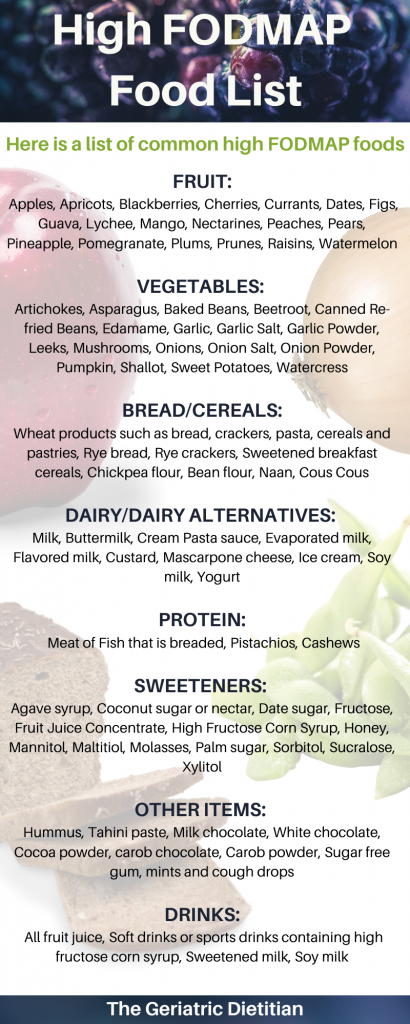 High FODMAP Food List

Here is a list of common high FODMAP foods

FRUIT:
Apples, Apricots, Blackberries, Cherries, Currants, Dates, Figs, Guava, Lychee, Mango, Nectarines, Peaches, Pears, Pineapple, Pomegranate, Plums, Prunes, Raisins, Watermelon

VEGETABLES:
Artichokes, Asparagus, Baked Beans, Beetroot, Canned Refried Beans, Edamame, Garlic, Garlic Salt, Garlic Powder, Leeks, Mushrooms, Onions, Onion Salt, Onion Powder, Pumpkin, Shallot, Sweet Potatoes, Watercress

BREAD/CEREALS:
Wheat products such as bread, crackers, pasta, cereals and pastries, Rye bread, Rye crackers, Sweetened breakfast cereals, Chickpea flour, Bean flour, Naan, Cous Cous

DAIRY/DAIRY ALTERNATIVES:
Milk, Buttermilk, Cream Pasta sauce, Evaporated milk, Flavored milk, Custard, Mascarpone cheese, Ice cream, Soy milk, Yogurt

PROTEIN:
Meat of Fish that is breaded, Pistachios, Cashews

SWEETENERS:
Agave syrup, Coconut sugar or nectar, Date sugar, Fructose, Fruit Juice Concentrate, High Fructose Corn Syrup, Honey, Mannitol, Maltitiol, Molasses, Palm sugar, Sorbitol, Sucralose, Xylitol

OTHER ITEMS:
Hummus, Tahini paste, Milk chocolate, White chocolate, Cocoa powder, carob chocolate, Carob powder, Sugar free gum, mints and cough drops

DRINKS:
All fruit juice, Soft drinks or sports drinks containing high fructose corn syrup, Sweetened milk, Soy milk

The Geriatric Dietitian