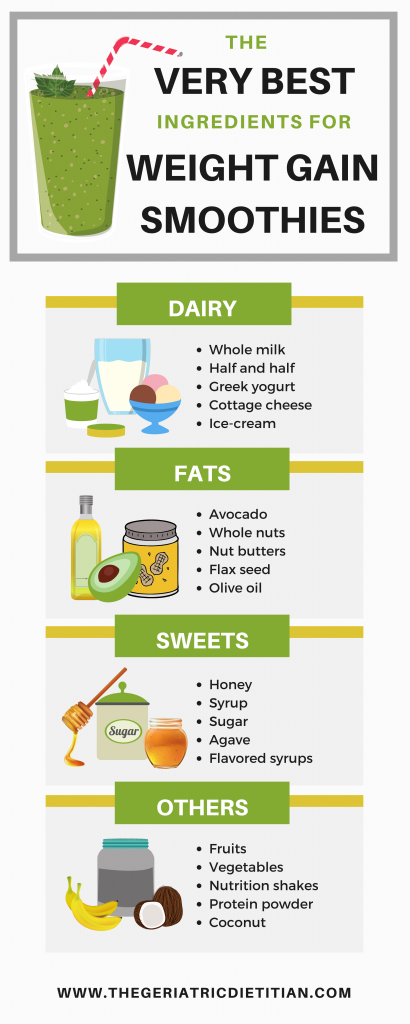 THE
VERY BEST
INGREDIENTS FOR
WEIGHT GAIN
SMOOTHIES

DAIRY

- Whole milk
- Half and half
- Greek yogurt
- Cottage cheese
- Ice-cream

FATS

- Avocado
- Whole nuts
- Nut butters
- Flax seed
- Olive oil

SWEETS

Sugar

- Honey
- Syrup
- Sugar
- Agave
- Flavored syrups

OTHERS

- Fruits
- Vegetables
- Nutrition shakes
- Protein powder
- Coconut

WWW.THEGERIATRICDIETITIAN.COM