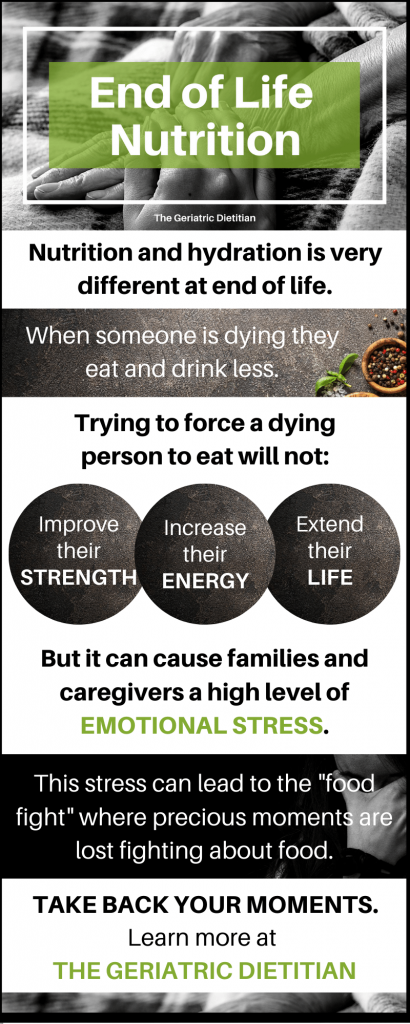 End of Life Nutrition

The Geriatric Dietitian

Nutrition and hydration is very different at end of life.

When someone is dying they eat and drink less.

Trying to force a dying person to eat will not:

Improve their STRENGTH

Increase their ENERGY

Extend their LIFE

But it can cause families and caregivers a high level of EMOTIONAL STRESS.

This stress can lead to the "food fight" where precious moments are lost fighting about food.

TAKE BACK YOUR MOMENTS.
Learn more at
THE GERIATRIC DIETITIAN