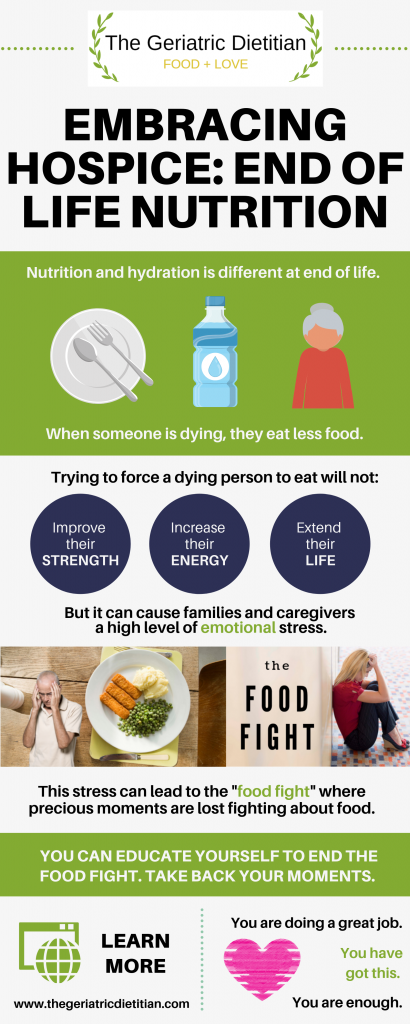 The Geriatric Dietitian
FOOD + LOVE

EMBRACING HOSPICE: END OF LIFE NUTRITION

Nutrition and hydration is different at end of life.

When someone is dying, they eat less food.

Trying to force a dying person to eat will not:

Improve their STRENGTH

Increase their ENERGY

Extend their LIFE

But it can cause families and caregivers a high level of emotional stress.

the FOOD FIGHT

This stress can lead to the "food fight" where precious moments are lost fighting about food.

YOU CAN EDUCATE YOURSELF TO END THE FOOD FIGHT. TAKE BACK YOUR MOMENTS.

LEARN MORE

www.thegeriatricdietitian.com

You are doing a great job.

You have got this.

You are enough.